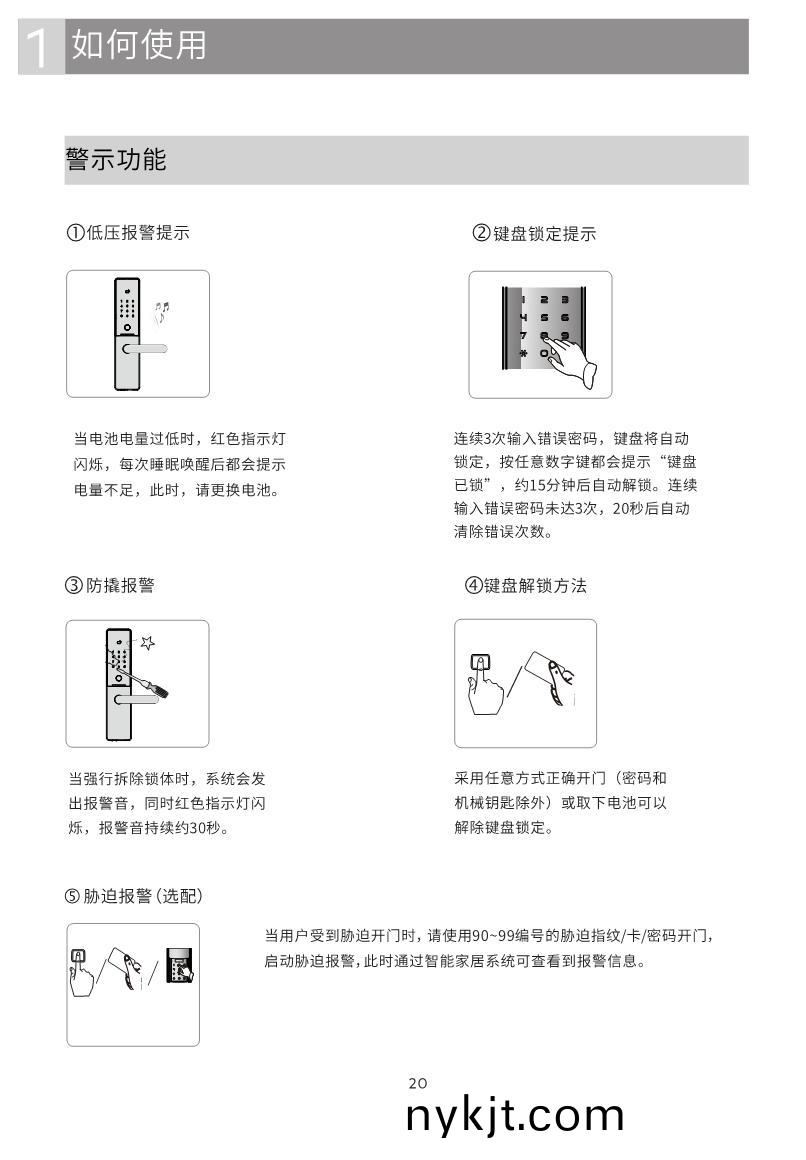 1 如何使用

警示功能

①低压报警提示

当电池电量过低时，红色指示灯闪烁，每次睡眠唤醒后都会提示电量不足，此时，请更换电池。

②键盘锁定提示

1 2 3
4 5 6
7 8 9
* 0

连续3次输入错误密码，键盘将自动锁定，按任意数字键都会提示“键盘已锁”，约15分钟后自动解锁。连续输入错误密码未达3次，20秒后自动清除错误次数。

③防撬报警

当强行拆除锁体时，系统会发出报警音，同时红色指示灯闪烁，报警音持续约30秒。

④键盘解锁方法

采用任意方式正确开门（密码和机械钥匙除外）或取下电池可以解除键盘锁定。

⑤胁迫报警（选配）

当用户受到胁迫开门时，请使用90~99编号的胁迫指纹/卡/密码开门，启动胁迫报警，此时通过智能家居系统可查看到报警信息。

20

nykjt.com