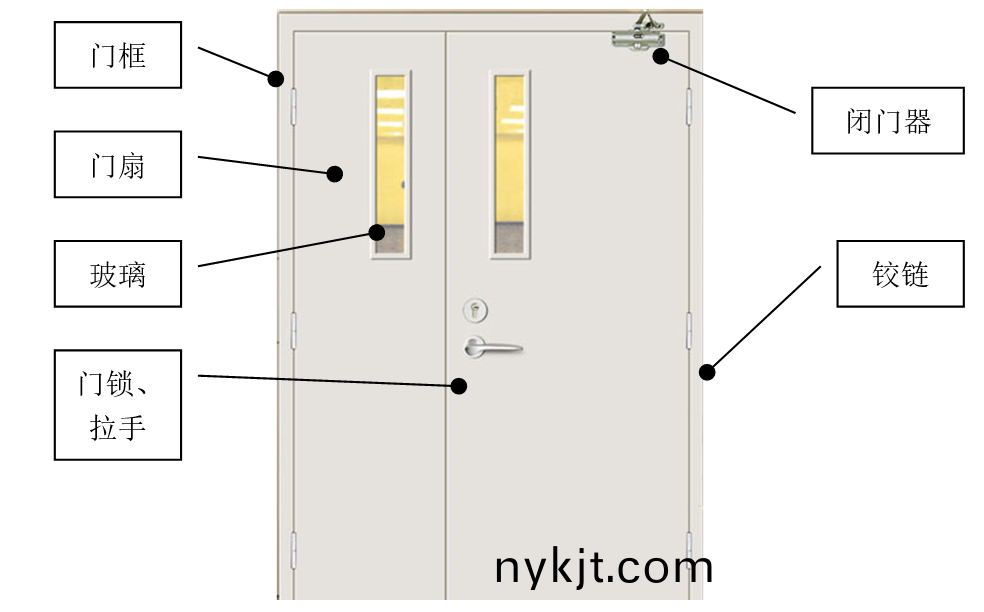 门框

门扇

玻璃

门锁、拉手

闭门器

铰链

nykjt.com