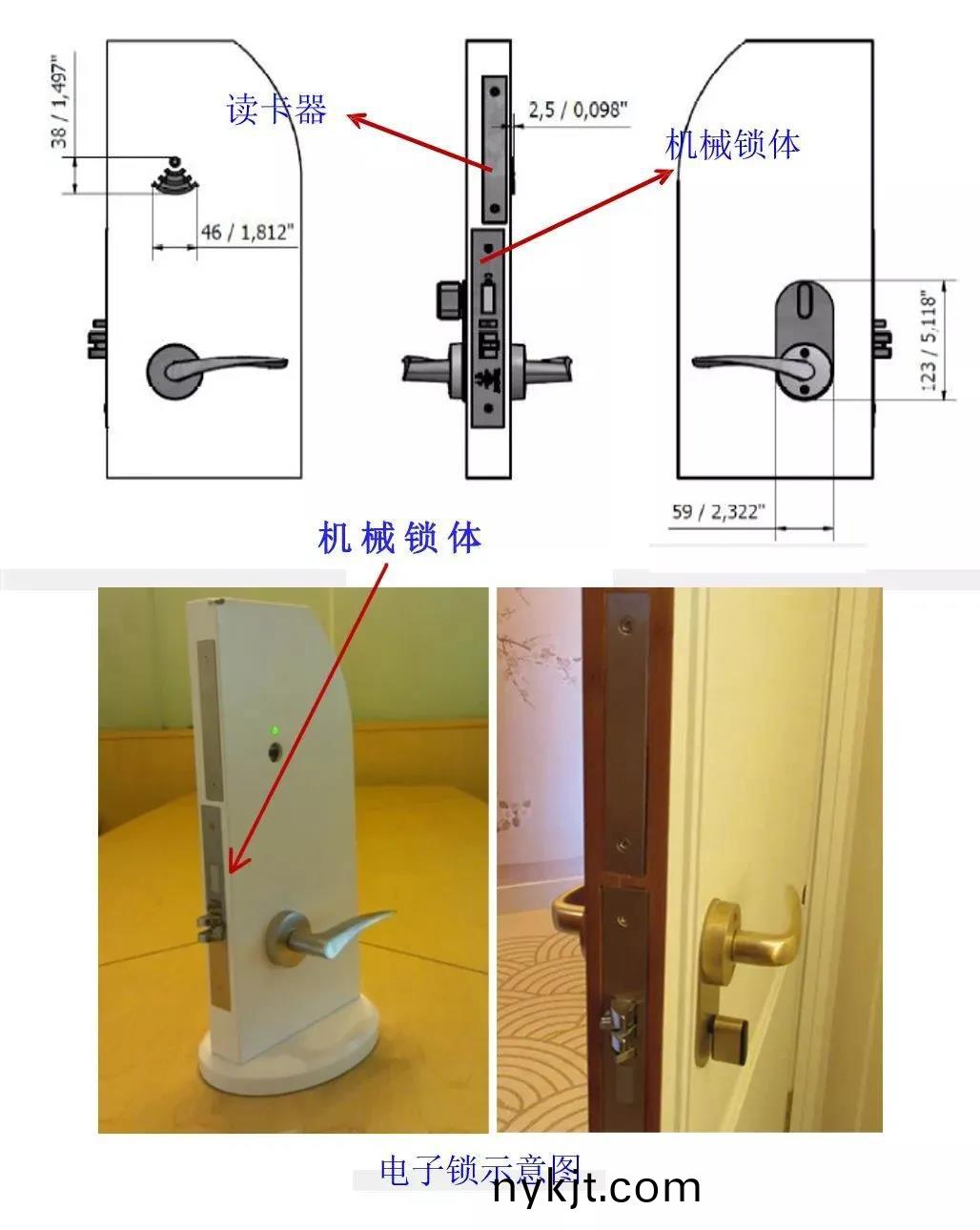 38 / 1,497"

读卡器

2,5 / 0,098"

机械锁体

46 / 1,812"

123 / 5,118"

59 / 2,322"

机械锁体

电子锁示意图

nykjt.com