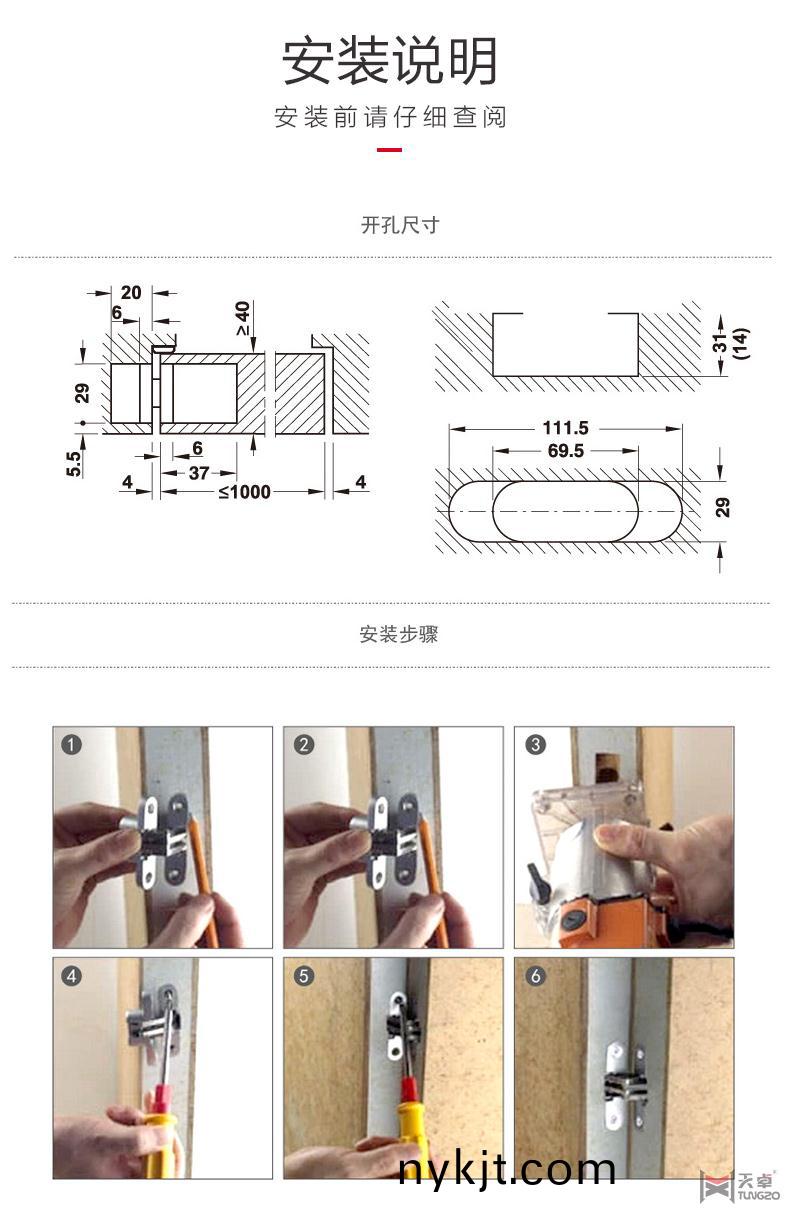 安装说明

安装前请仔细查阅

开孔尺寸

20

6

≥40

29

5.5

6

4

37

≤1000

4

31

(14)

111.5

69.5

29

安装步骤

1

2

3

4

5

6

nykjt.com

天卓
TUNGZO