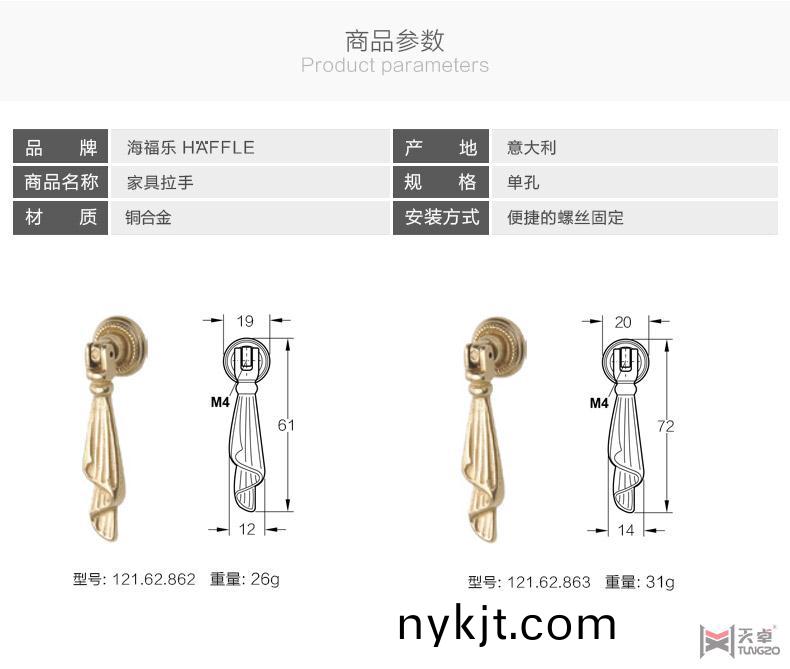 商品参数
Product parameters

| 品　牌 | 海福乐 HÄFFLE | 产　地 | 意大利 |
|---|---|---|---|
| 商品名称 | 家具拉手 | 规　格 | 单孔 |
| 材　质 | 铜合金 | 安装方式 | 便捷的螺丝固定 |

19
M4
61
12

型号: 121.62.862　重量: 26g

20
M4
72
14

型号: 121.62.863　重量: 31g

nykjt.com

天卓
TUNGZO